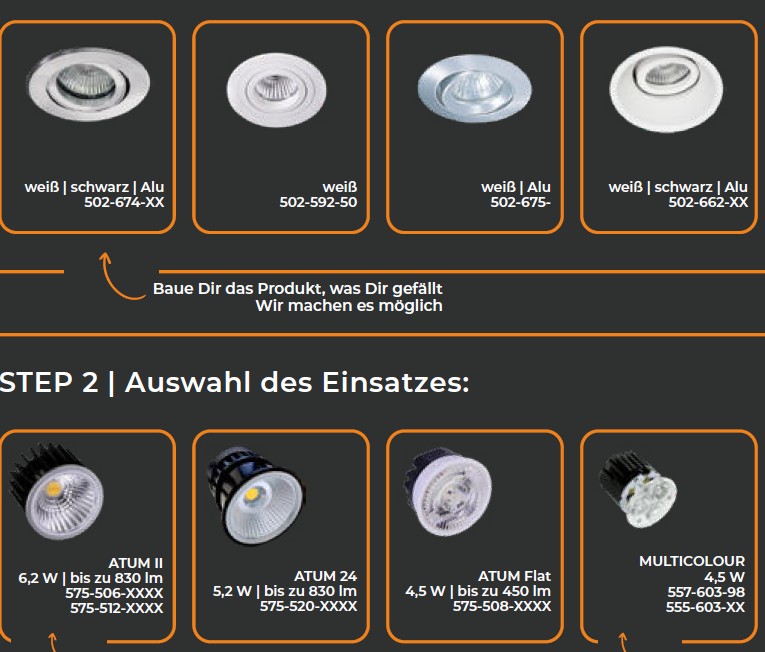 weiß | schwarz | Alu
502-674-XX

weiß
502-592-50

weiß | Alu
502-675-

weiß | schwarz | Alu
502-662-XX

Baue Dir das Produkt, was Dir gefällt
Wir machen es möglich

STEP 2 | Auswahl des Einsatzes:

ATUM II
6,2 W | bis zu 830 lm
575-506-XXXX
575-512-XXXX

ATUM 24
5,2 W | bis zu 830 lm
575-520-XXXX

ATUM Flat
4,5 W | bis zu 450 lm
575-508-XXXX

MULTICOLOUR
4,5 W
557-603-98
555-603-XX